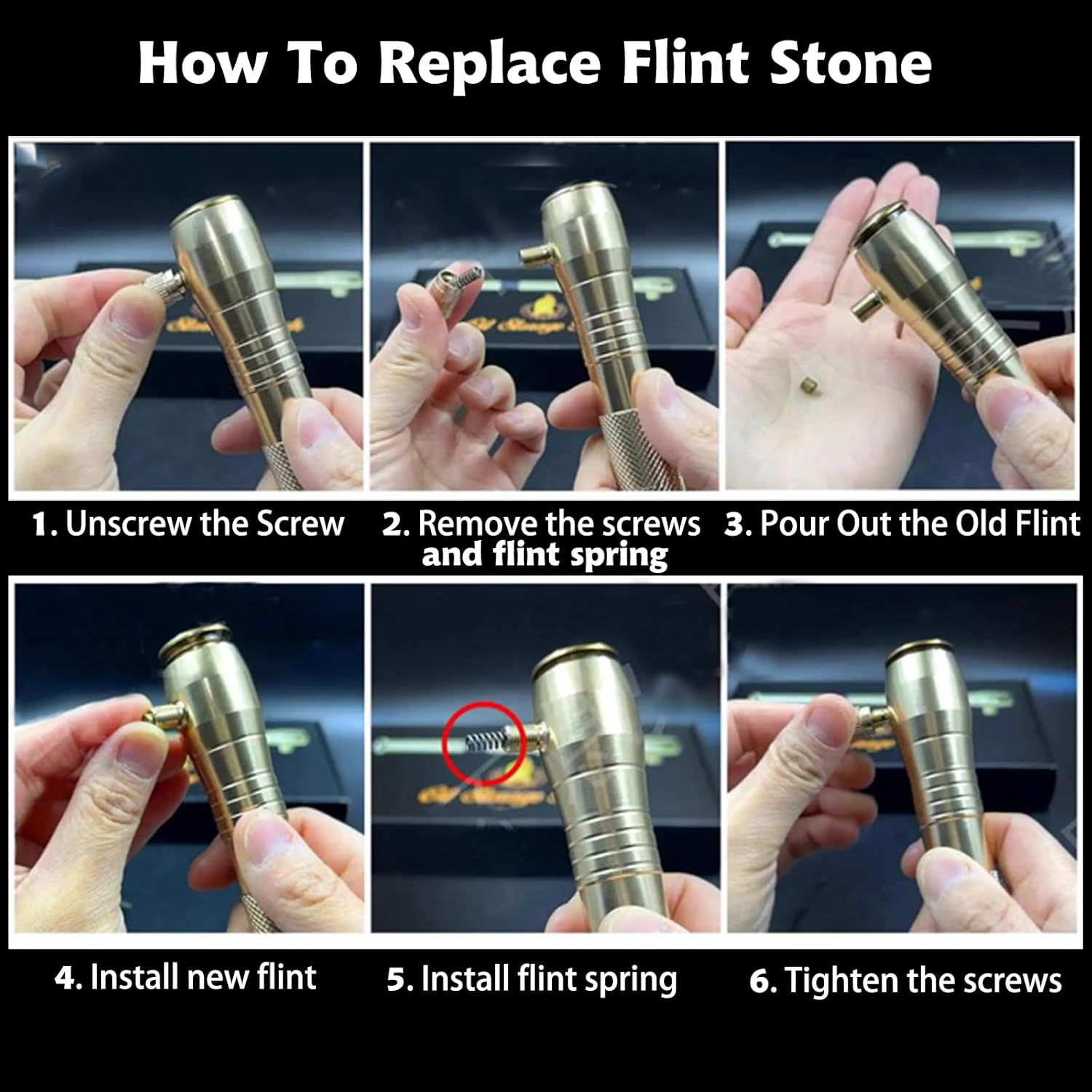 How To Replace Flint Stone

1. Unscrew the Screw

2. Remove the screws and flint spring

3. Pour Out the Old Flint

4. Install new flint

5. Install flint spring

6. Tighten the screws