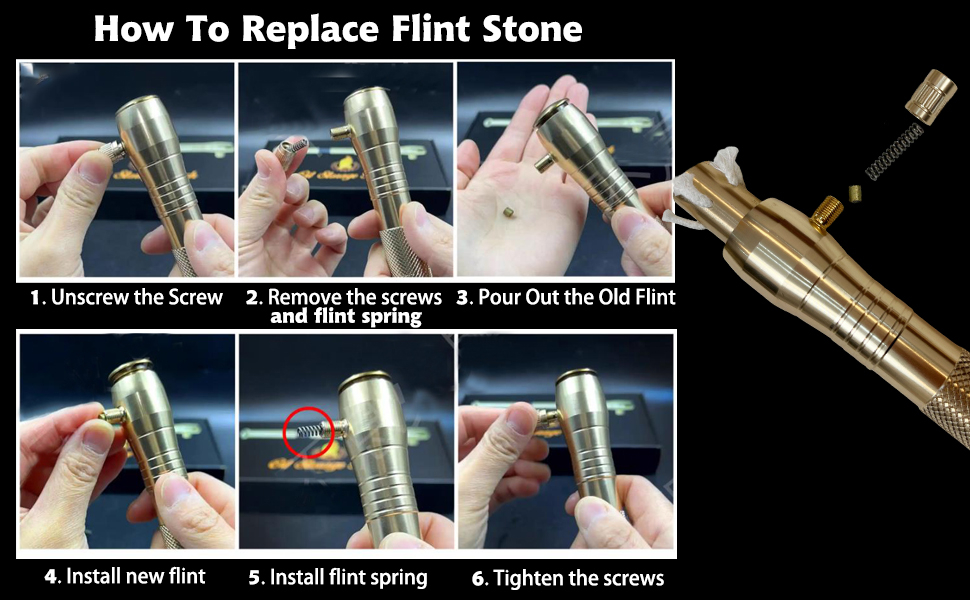 How To Replace Flint Stone

1. Unscrew the Screw

2. Remove the screws and flint spring

3. Pour Out the Old Flint

4. Install new flint

5. Install flint spring

6. Tighten the screws